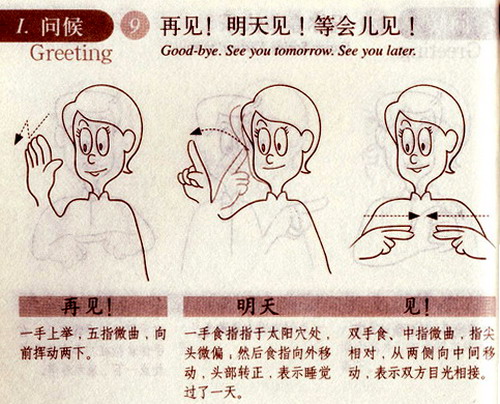 1. 问候
Greeting

9 再见！明天见！等会儿见！
Good-bye. See you tomorrow. See you later.

再见！
一手上举，五指微曲，向前挥动两下。

明天
一手食指指于太阳穴处，头微偏，然后食指向外移动，头部转正，表示睡觉过了一天。

见！
双手食、中指微曲，指尖相对，从两侧向中间移动，表示双方目光相接。